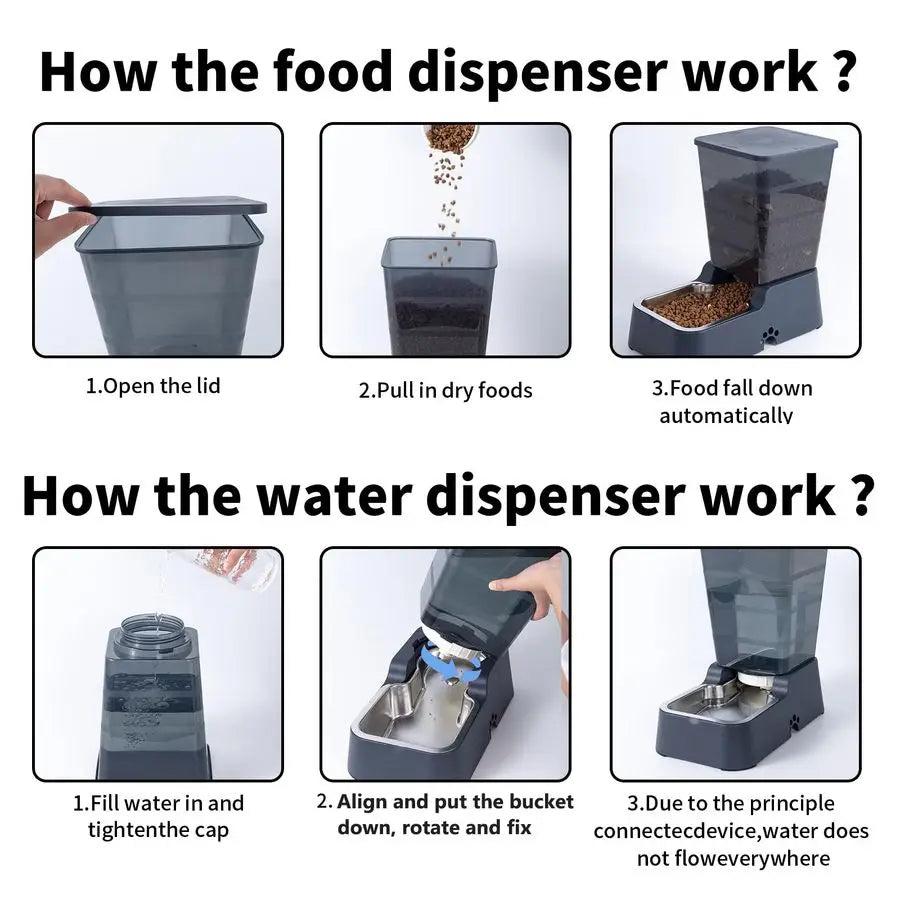 How the food dispenser work ?

1.Open the lid

2.Pull in dry foods

3.Food fall down automatically

How the water dispenser work ?

1.Fill water in and tightenthe cap

2. Align and put the bucket down, rotate and fix

3.Due to the principle connectecdevice,water does not floweverywhere